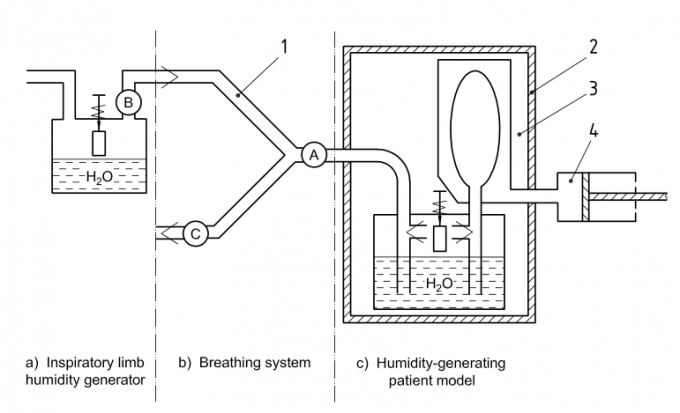 1

2

3

4

B

$H_2O$

A

C

$H_2O$

a) Inspiratory limb humidity generator

b) Breathing system

c) Humidity-generating patient model